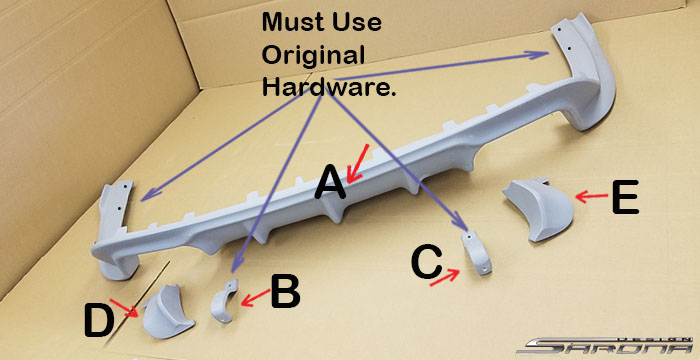 Must Use Original Hardware.

A

E

C

B

D

SARONA DESIGN